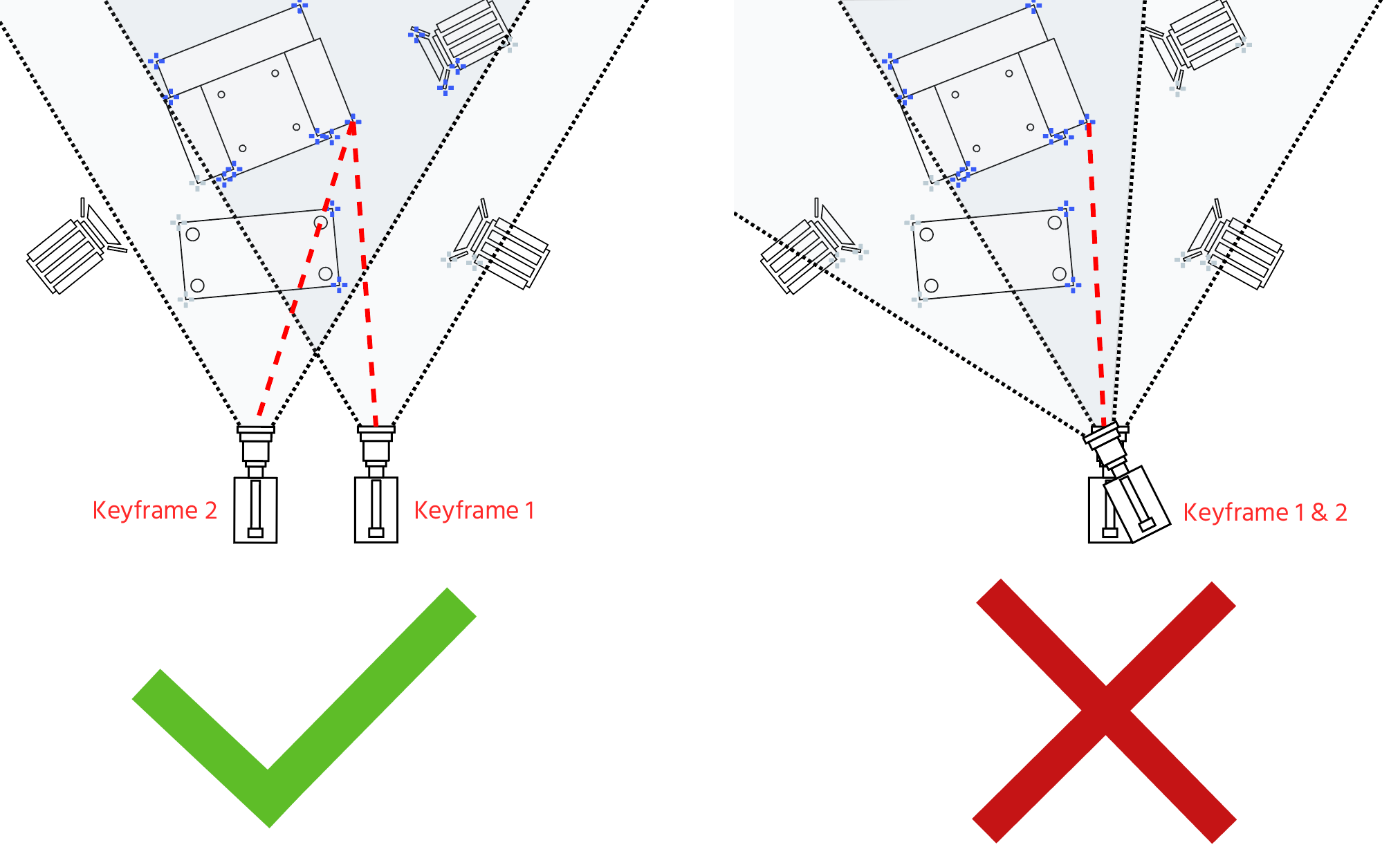 Keyframe 2

Keyframe 1

Keyframe 1 & 2