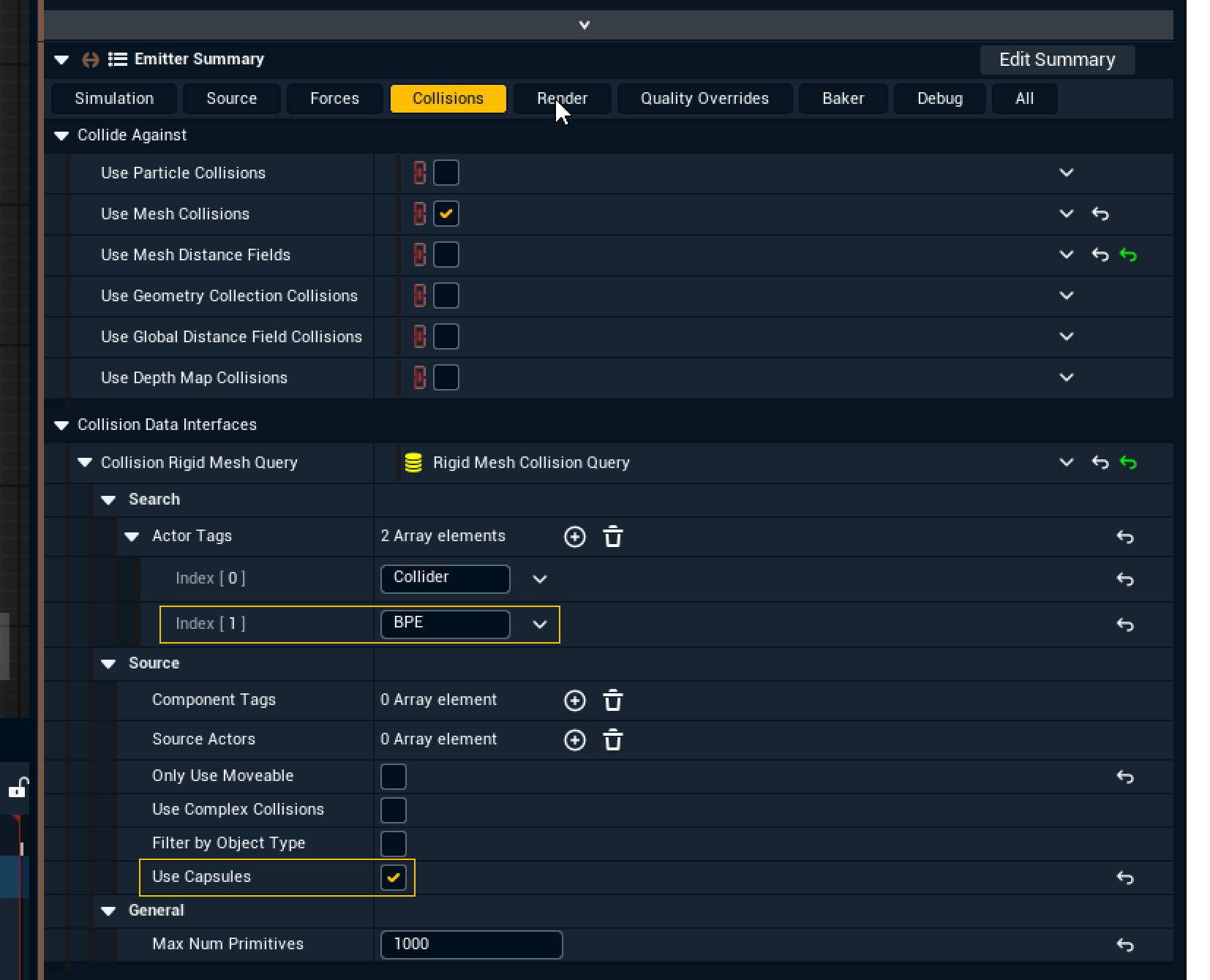 Emitter Summary
Edit Summary
Simulation Source Forces Collisions Render Quality Overrides Baker Debug All
Collide Against
Use Particle Collisions
Use Mesh Collisions
Use Mesh Distance Fields
Use Geometry Collection Collisions
Use Global Distance Field Collisions
Use Depth Map Collisions
Collision Data Interfaces
Collision Rigid Mesh Query
Rigid Mesh Collision Query
Search
Actor Tags
2 Array elements
Index [ 0 ]
Collider
Index [ 1 ]
BPE
Source
Component Tags
0 Array element
Source Actors
0 Array element
Only Use Moveable
Use Complex Collisions
Filter by Object Type
Use Capsules
General
Max Num Primitives
1000