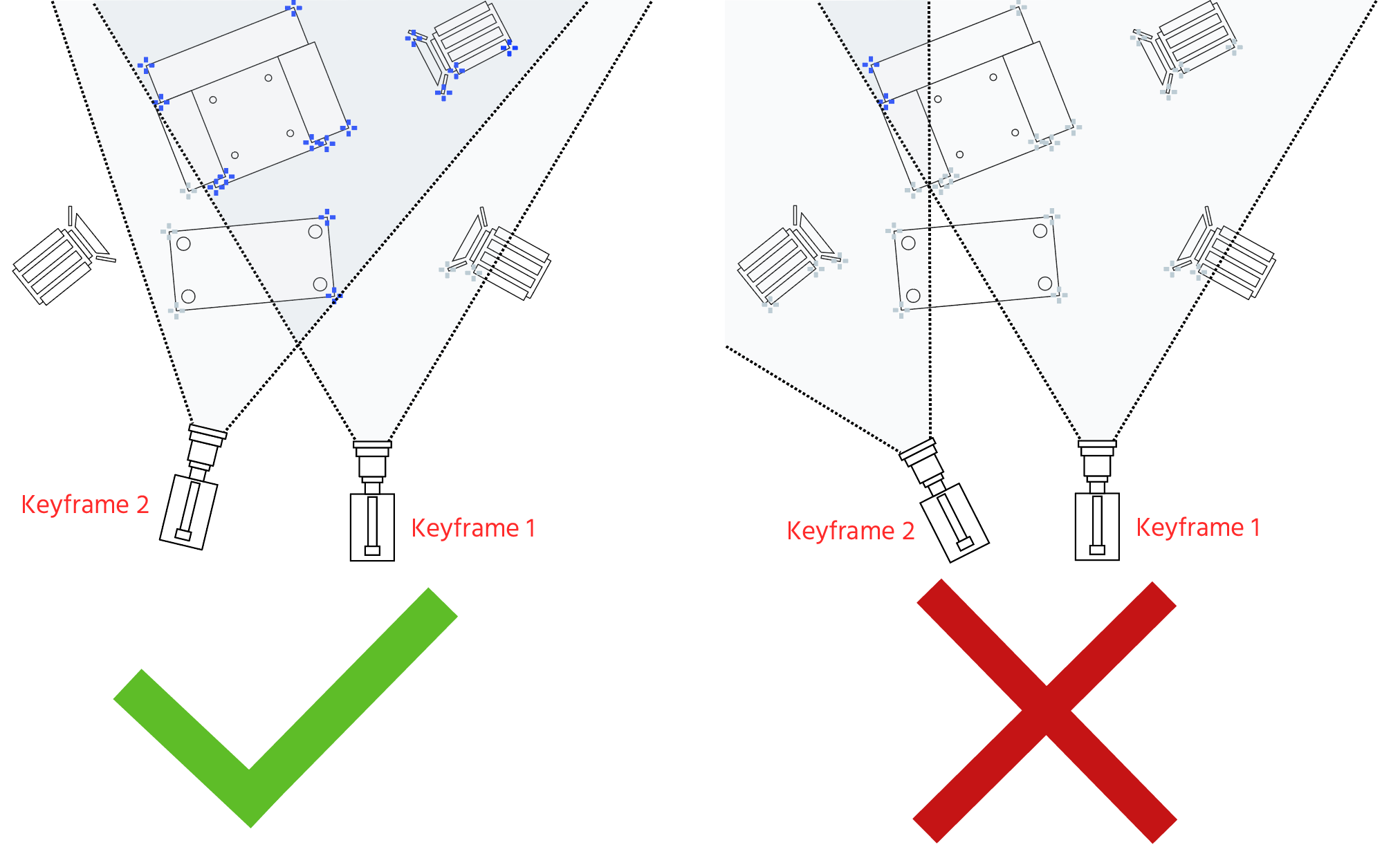 Keyframe 2

Keyframe 1

Keyframe 2

Keyframe 1